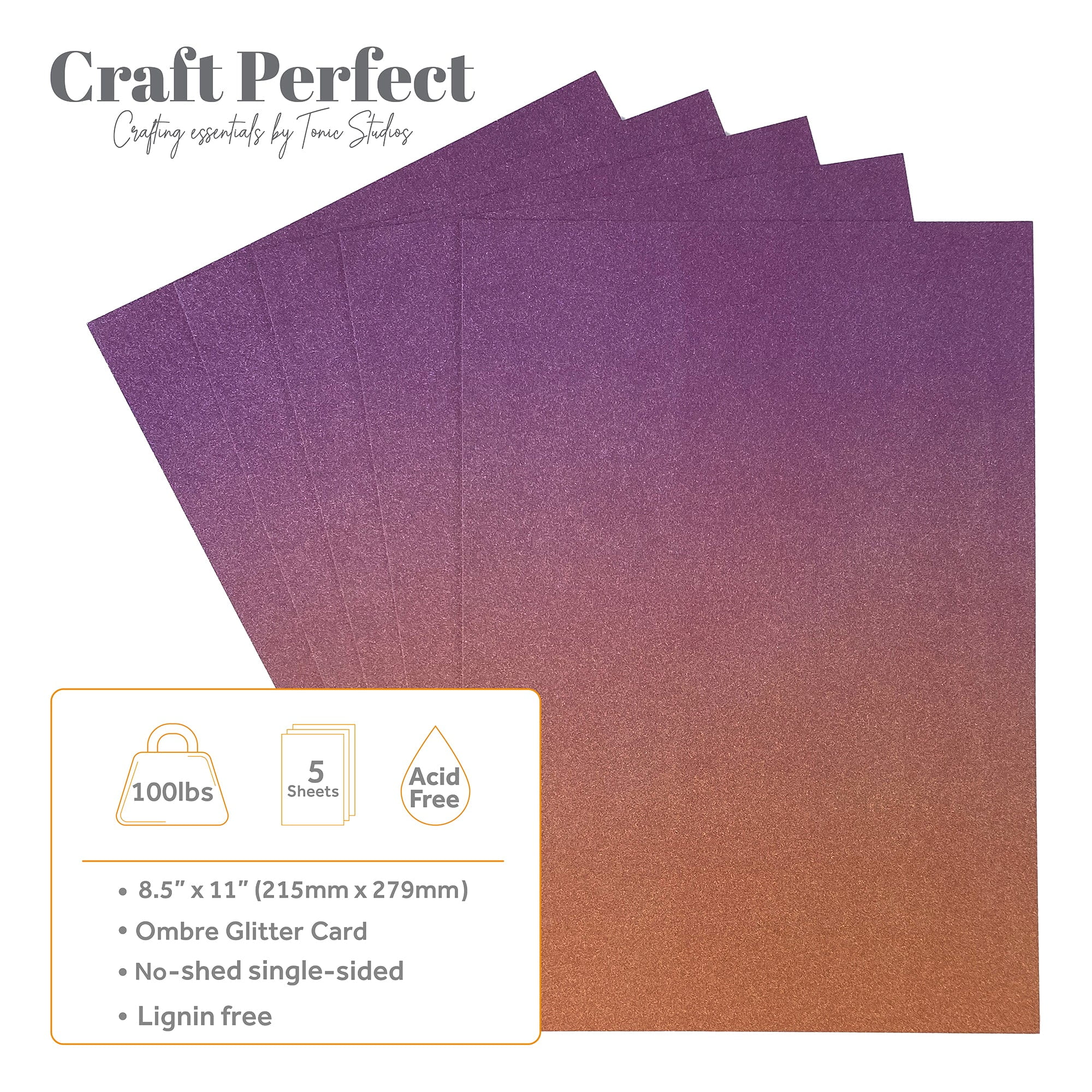 Craft Perfect
Crafting essentials by Tonic Studios

100lbs

5
Sheets

Acid
Free

• 8.5" x 11" (215mm x 279mm)
• Ombre Glitter Card
• No-shed single-sided
• Lignin free