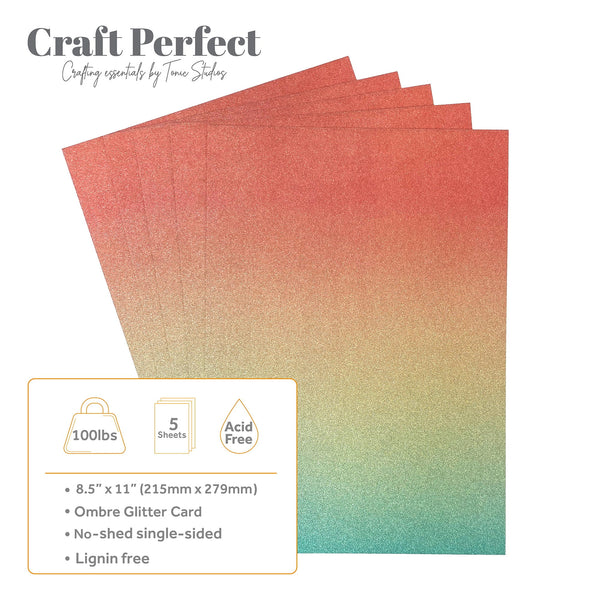 Craft Perfect
Crafting essentials by Tonic Studios

100lbs

5
Sheets

Acid
Free

• 8.5" x 11" (215mm x 279mm)
• Ombre Glitter Card
• No-shed single-sided
• Lignin free