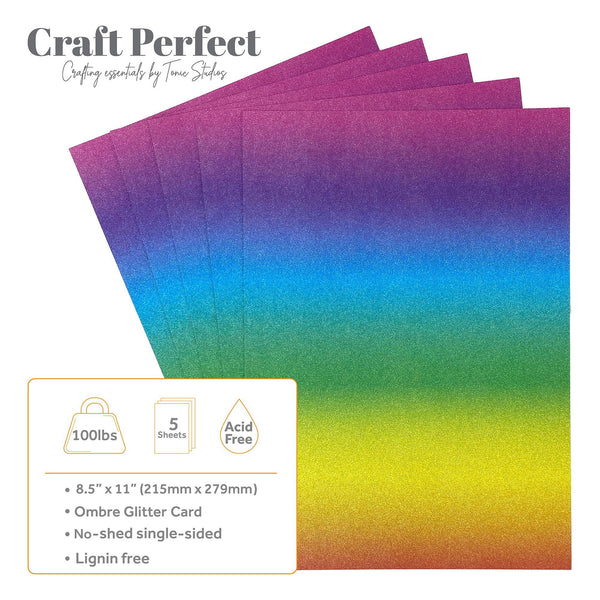 Craft Perfect
Crafting essentials by Tonic Studios

100lbs
5 Sheets
Acid Free

• 8.5" x 11" (215mm x 279mm)
• Ombre Glitter Card
• No-shed single-sided
• Lignin free