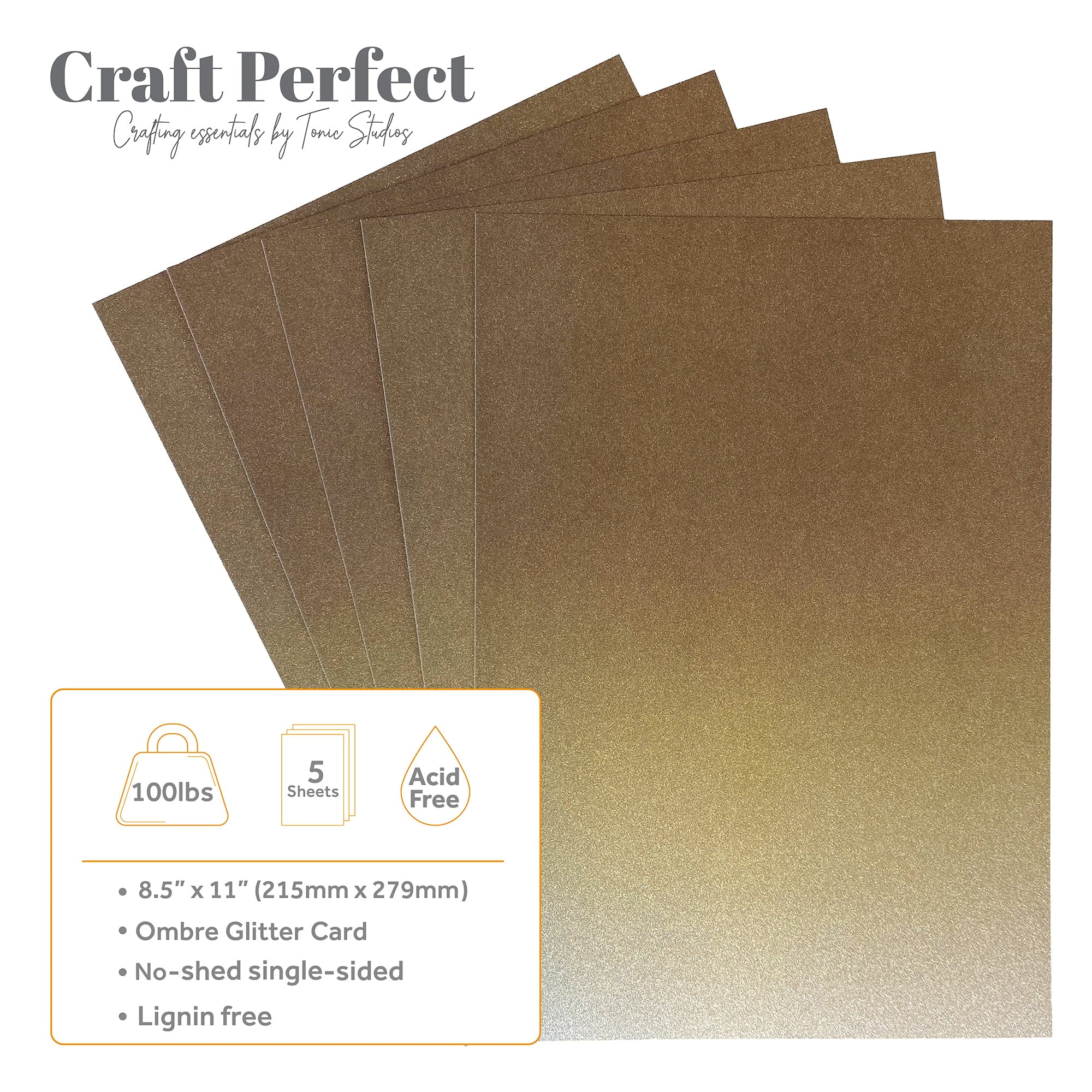 Craft Perfect
Crafting essentials by Tonic Studios

100lbs

5 Sheets

Acid Free

• 8.5" x 11" (215mm x 279mm)
• Ombre Glitter Card
• No-shed single-sided
• Lignin free