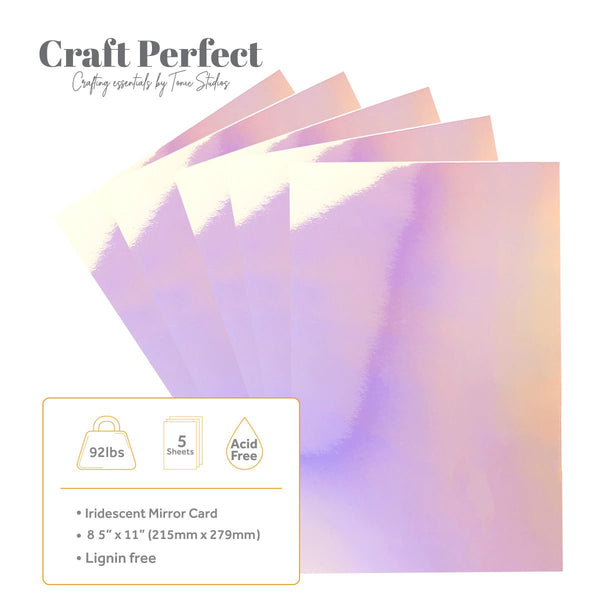 Craft Perfect
Crafting essentials by Tonic Studios

92lbs

5 Sheets

Acid Free

• Iridescent Mirror Card
• 8 5" x 11" (215mm x 279mm)
• Lignin free