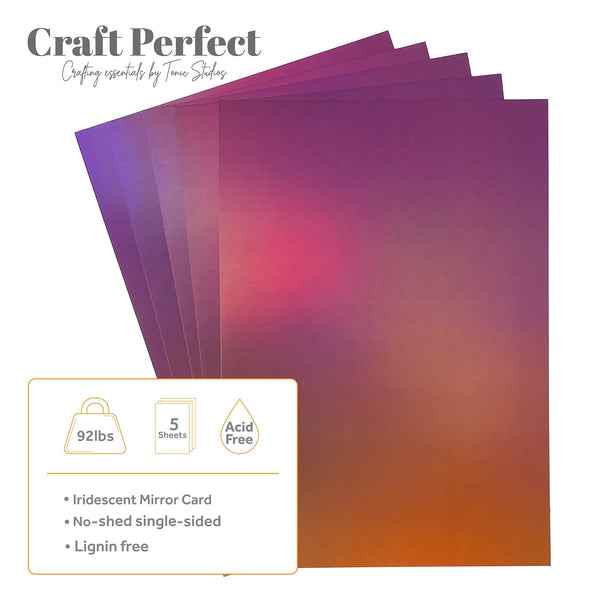 Craft Perfect
Crafting essentials by Tonic Studios

92lbs

5 Sheets

Acid Free

• Iridescent Mirror Card
• No-shed single-sided
• Lignin free