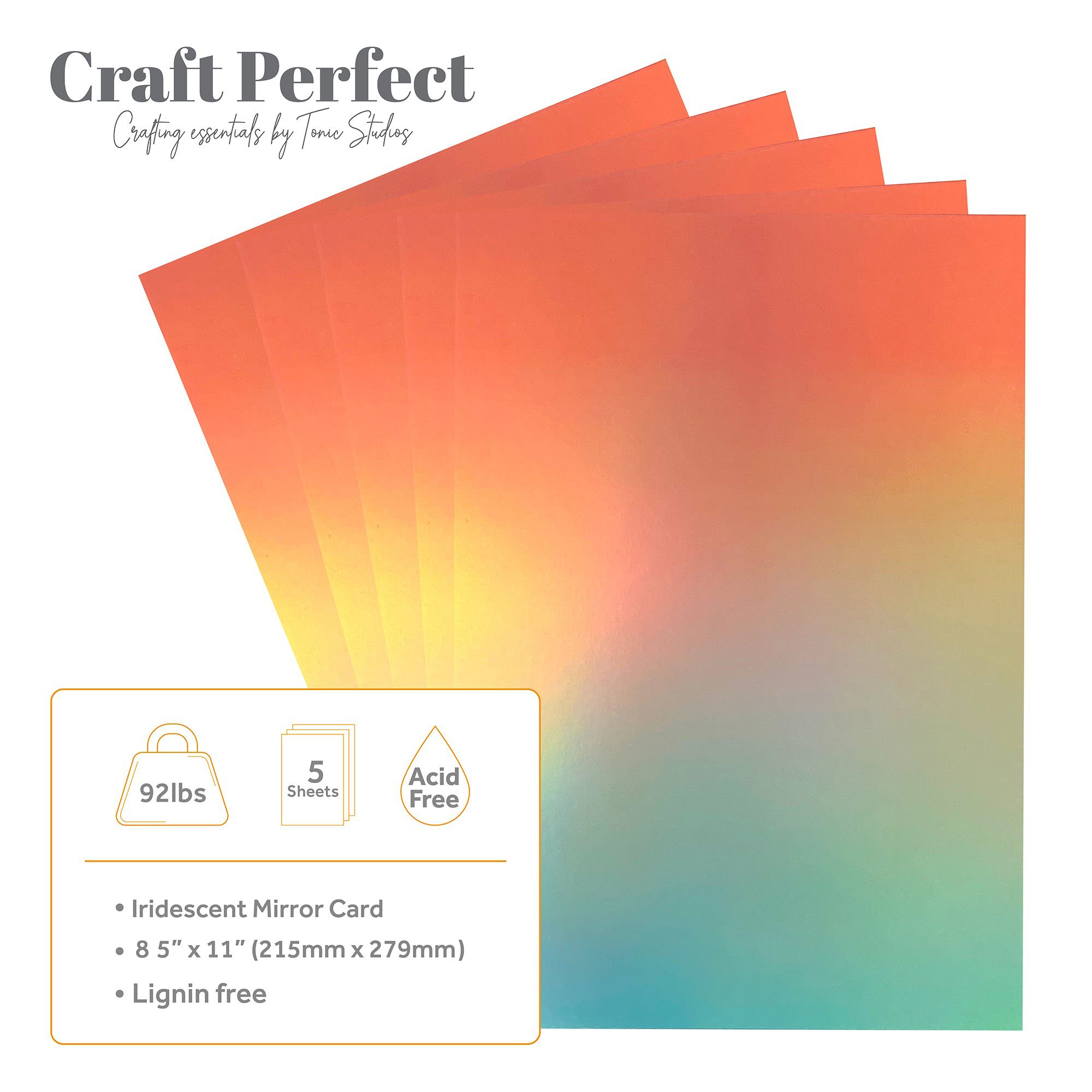 Craft Perfect
Crafting essentials by Tonic Studios

92lbs

5
Sheets

Acid Free

• Iridescent Mirror Card
• 8 5" x 11" (215mm x 279mm)
• Lignin free