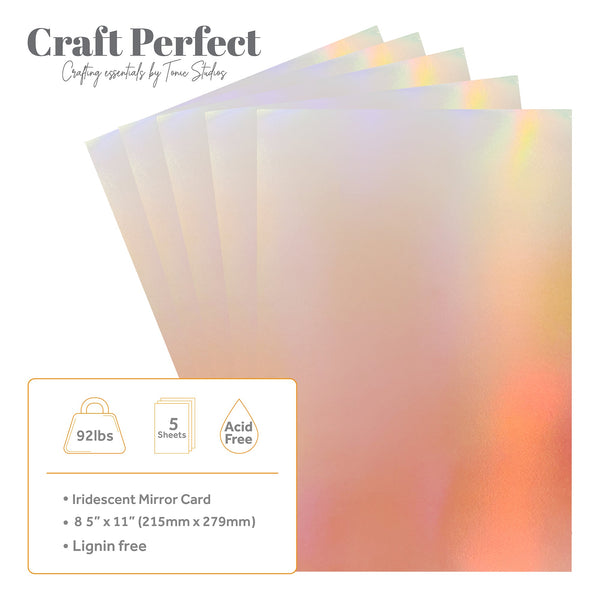 Craft Perfect
Crafting essentials by Tonic Studios

92lbs

5
Sheets

Acid
Free

• Iridescent Mirror Card
• 8 5" x 11" (215mm x 279mm)
• Lignin free