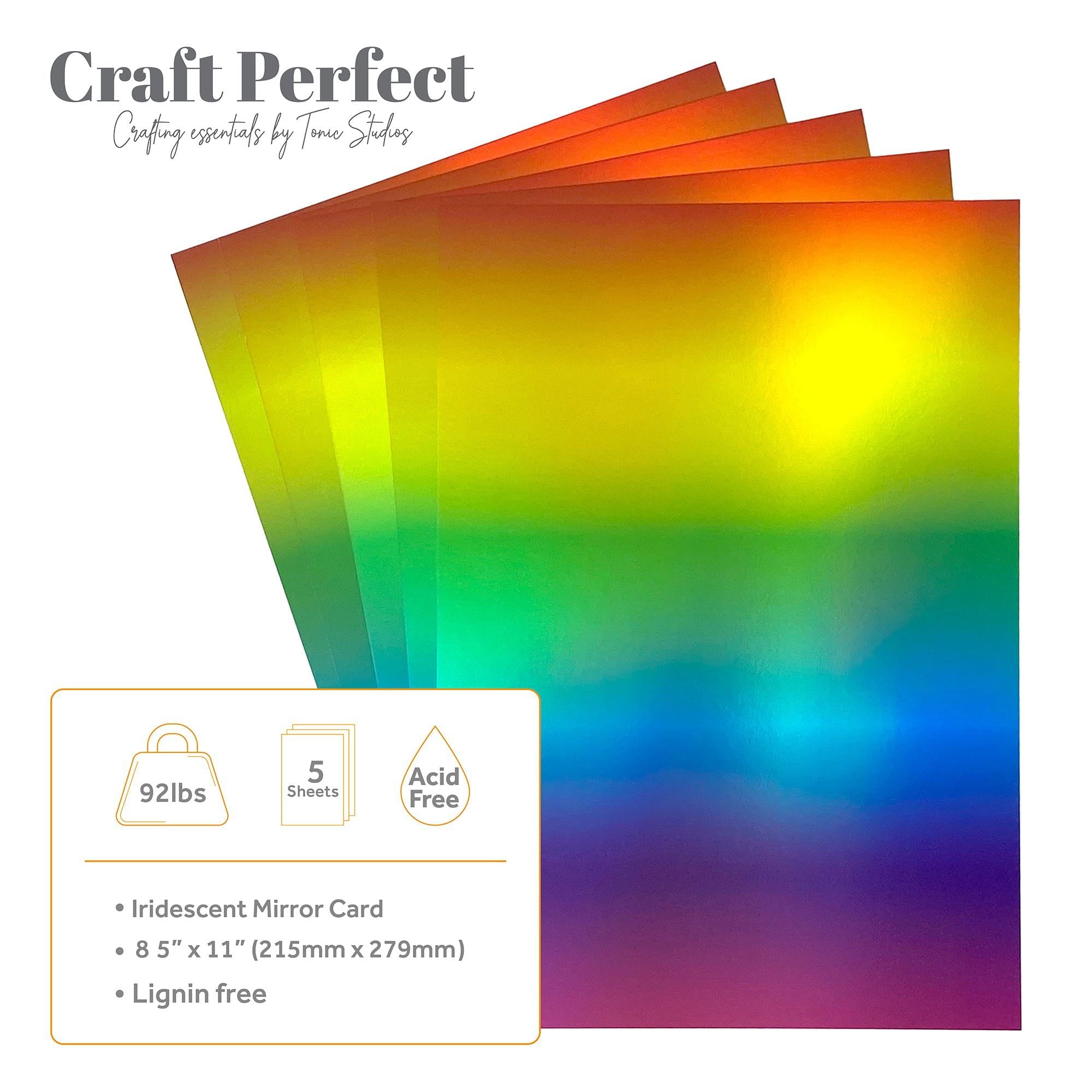 Craft Perfect
Crafting essentials by Tonic Studios

92lbs

5
Sheets

Acid Free

• Iridescent Mirror Card
• 8 5" x 11" (215mm x 279mm)
• Lignin free