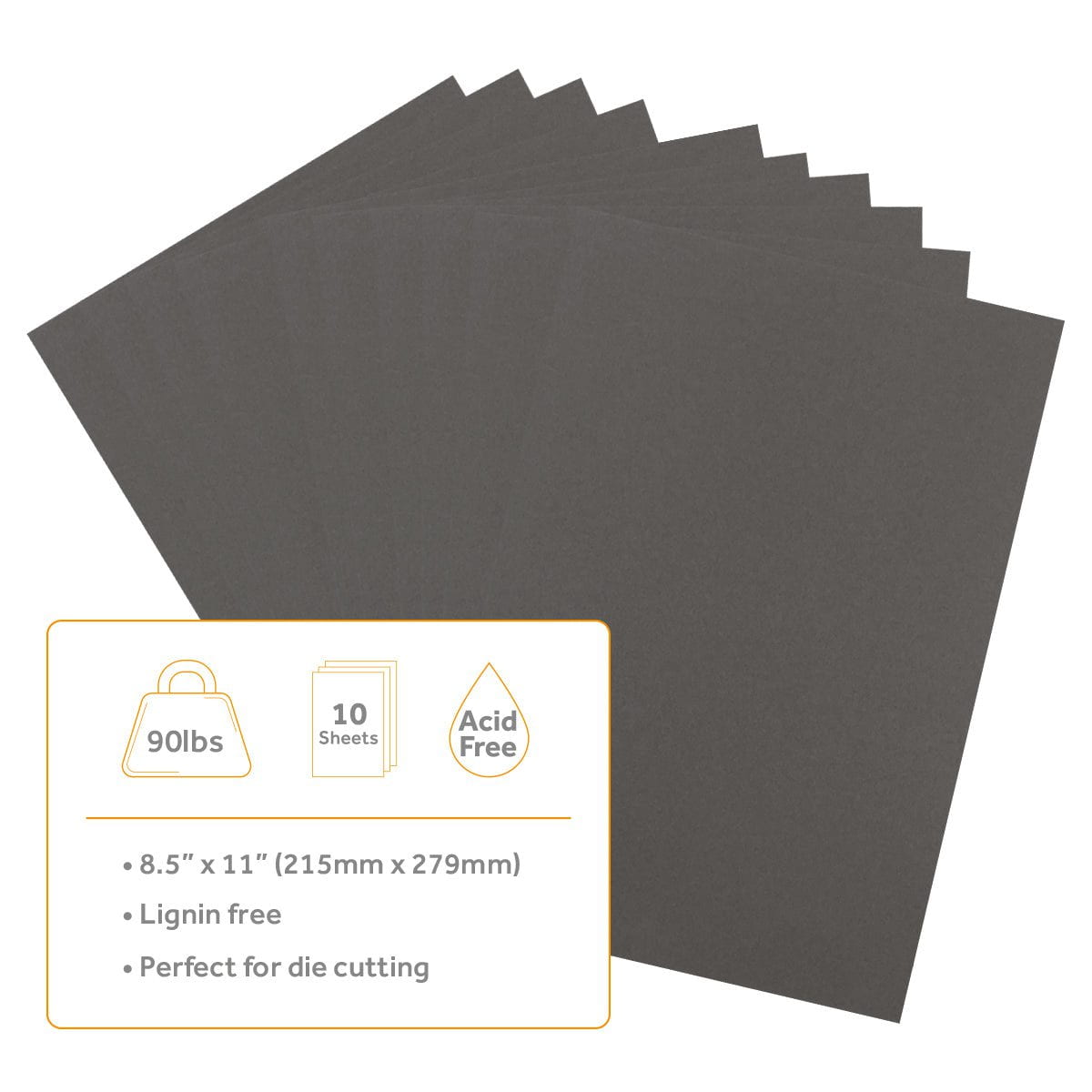 90lbs

10 Sheets

Acid Free

• 8.5" x 11" (215mm x 279mm)

• Lignin free

• Perfect for die cutting