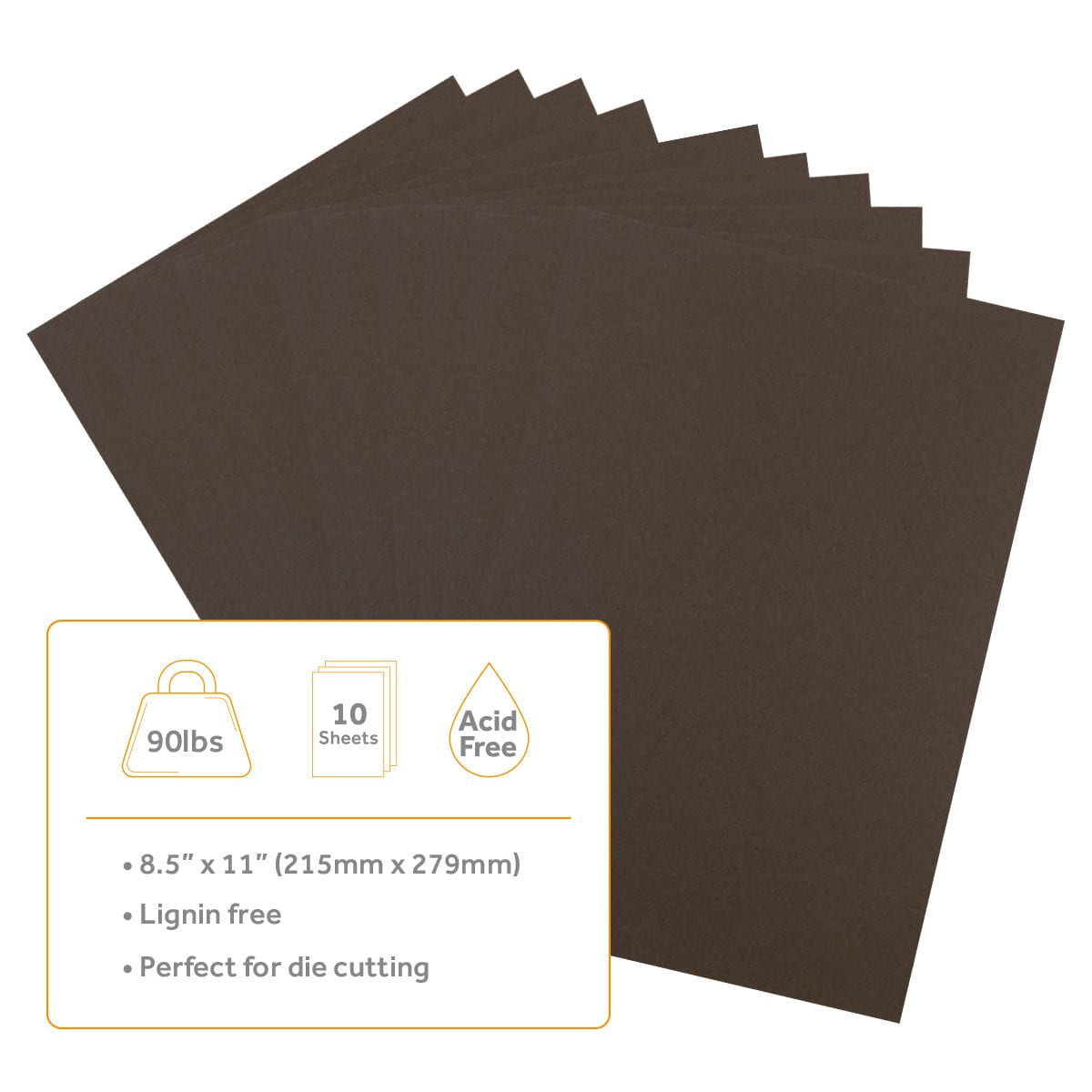 90lbs

10 Sheets

Acid Free

• 8.5" x 11" (215mm x 279mm)

• Lignin free

• Perfect for die cutting