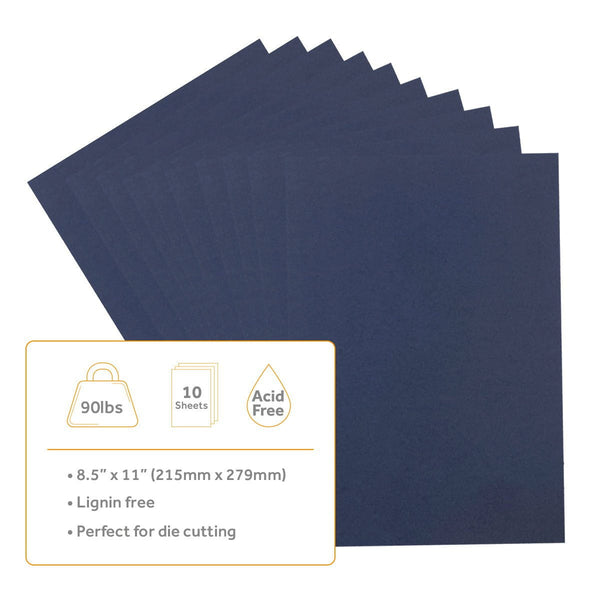 90lbs

10
Sheets

Acid
Free

• 8.5" x 11" (215mm x 279mm)
• Lignin free
• Perfect for die cutting