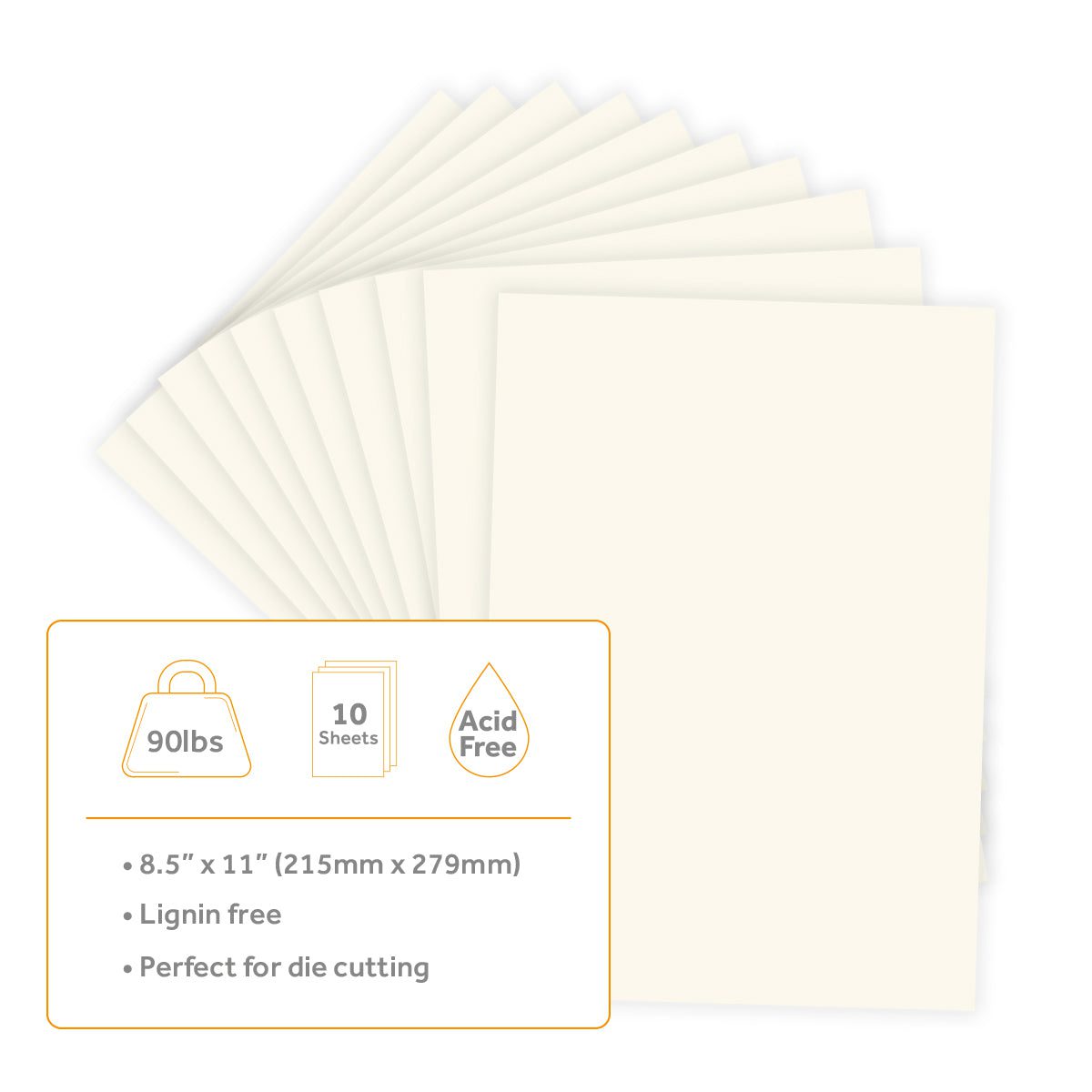 90lbs

10
Sheets

Acid
Free

• 8.5" x 11" (215mm x 279mm)

• Lignin free

• Perfect for die cutting