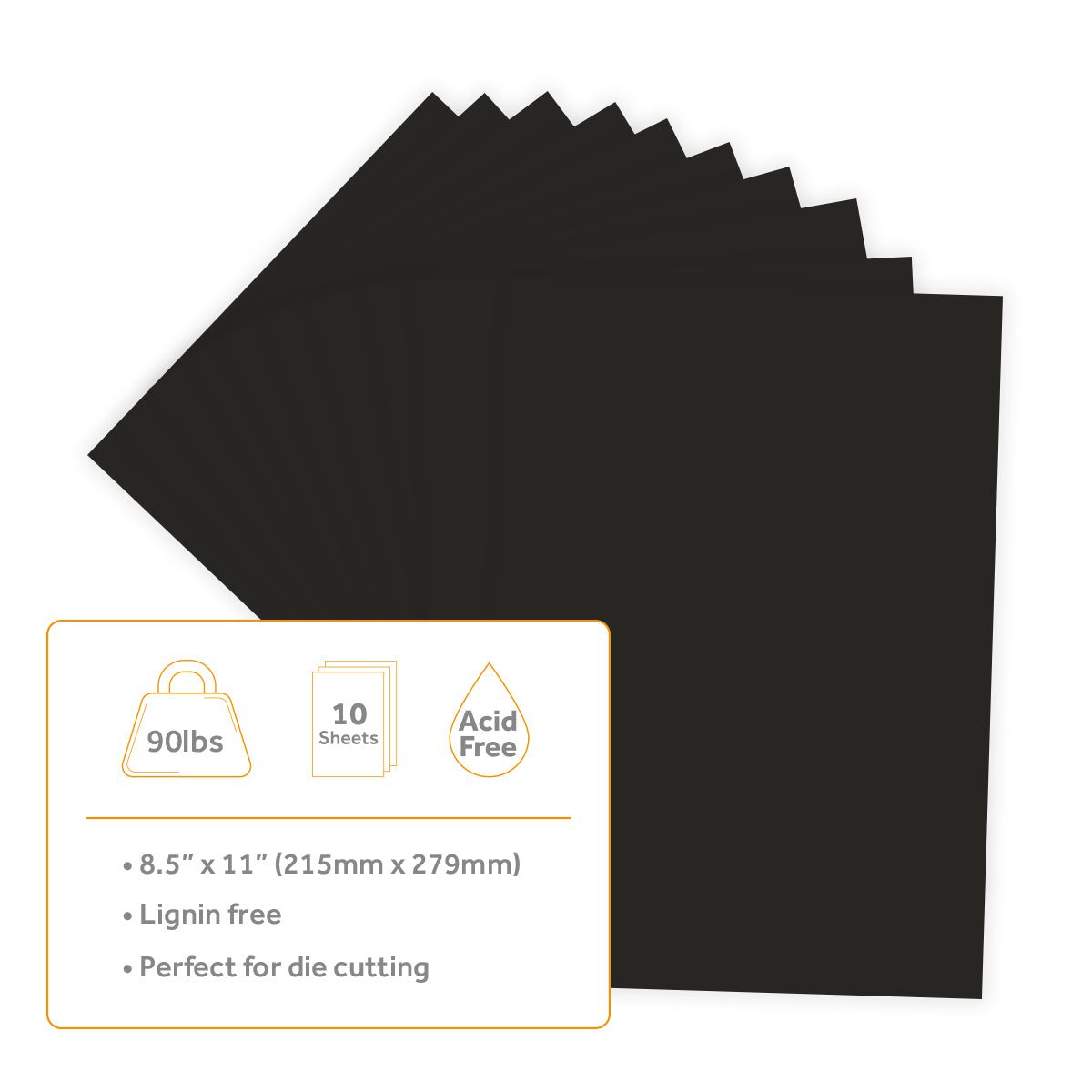 90lbs

10
Sheets

Acid
Free

• 8.5" x 11" (215mm x 279mm)

• Lignin free

• Perfect for die cutting