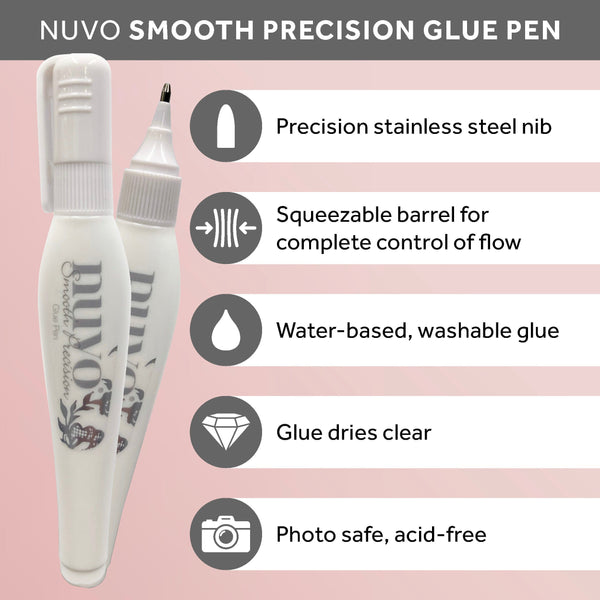 NUVO SMOOTH PRECISION GLUE PEN

nuvo
Smooth Precision
Glue Pen

nuvo

Precision stainless steel nib

Squeezable barrel for complete control of flow

Water-based, washable glue

Glue dries clear

Photo safe, acid-free