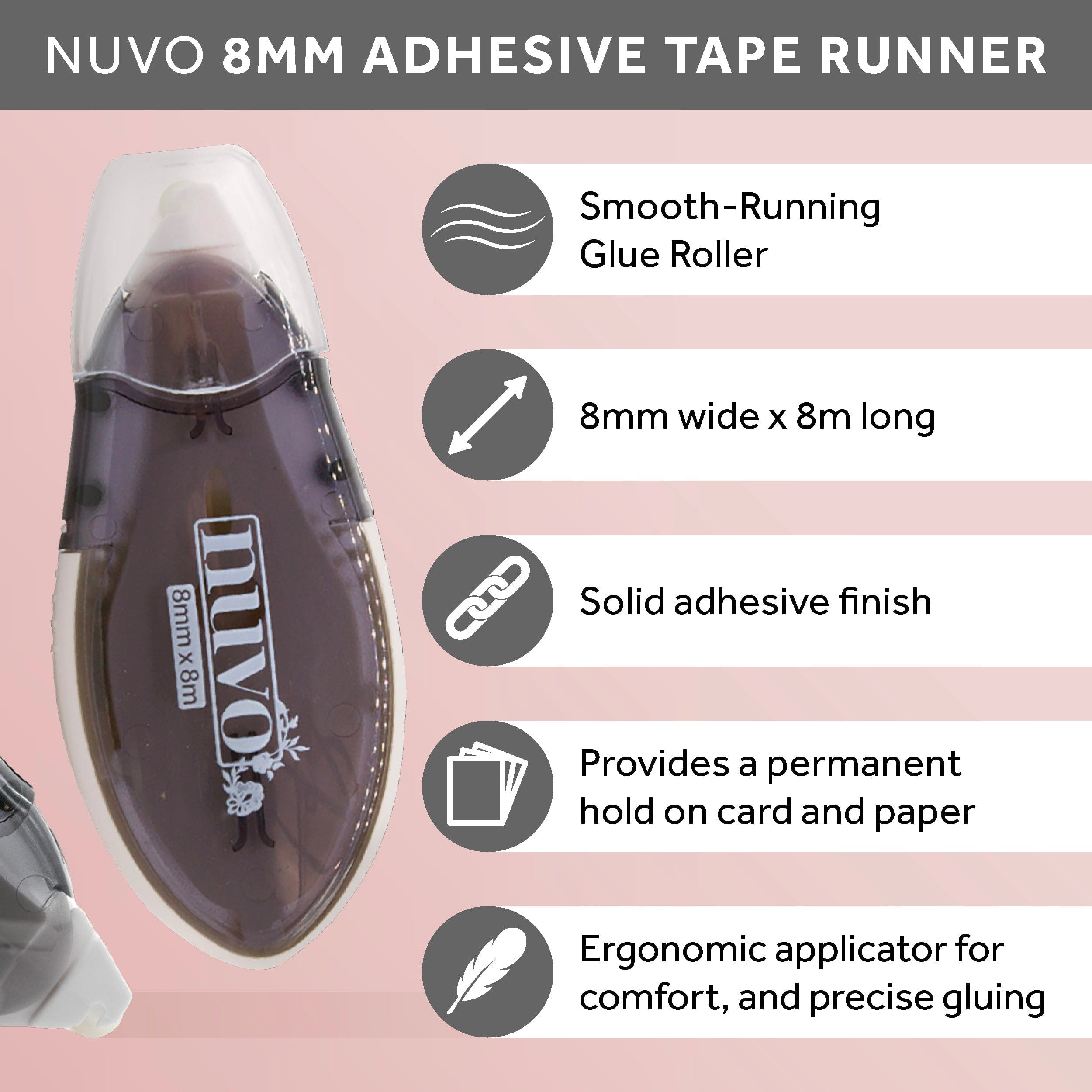 NUVO 8MM ADHESIVE TAPE RUNNER

nuvo
8mm x 8m

Smooth-Running Glue Roller

8mm wide x 8m long

Solid adhesive finish

Provides a permanent hold on card and paper

Ergonomic applicator for comfort, and precise gluing